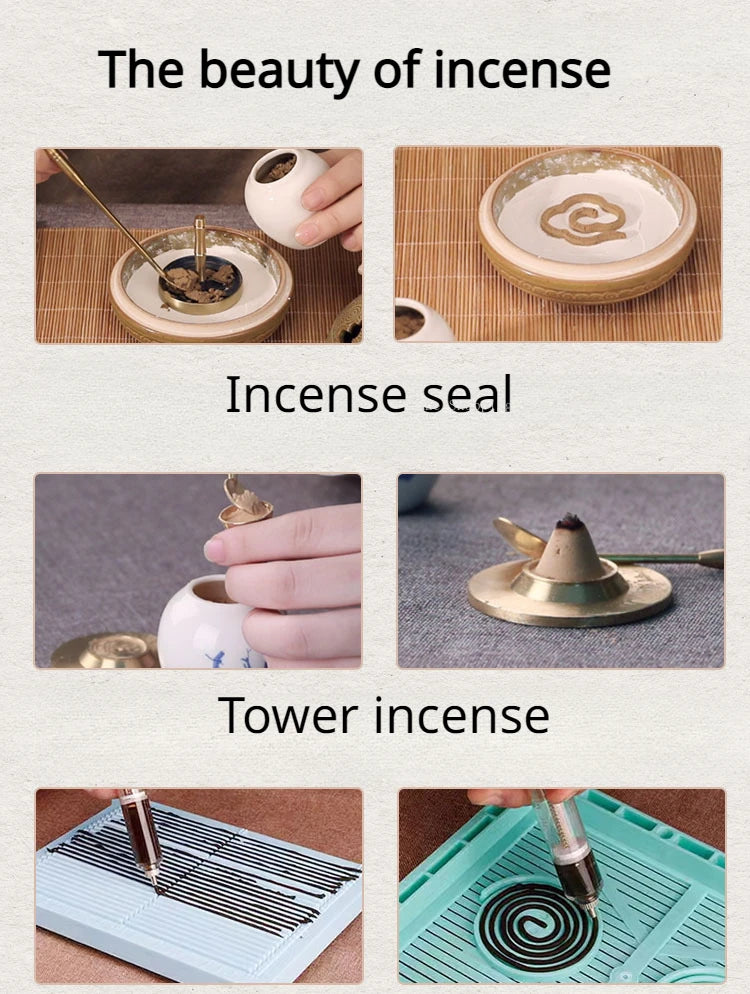 The beauty of incense

Incense seal

Tower incense